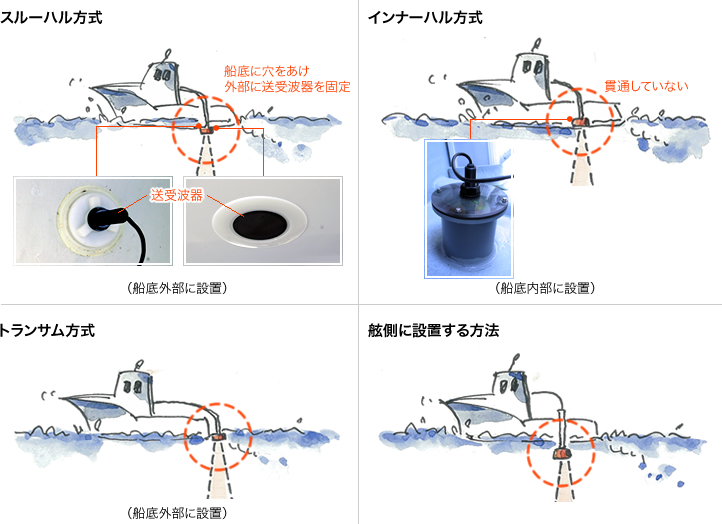 スルーハル方式

船底に穴をあけ
外部に送受波器を固定

送受波器

（船底外部に設置）

インナーハル方式

貫通していない

（船底内部に設置）

トランサム方式

（船底外部に設置）

舷側に設置する方法